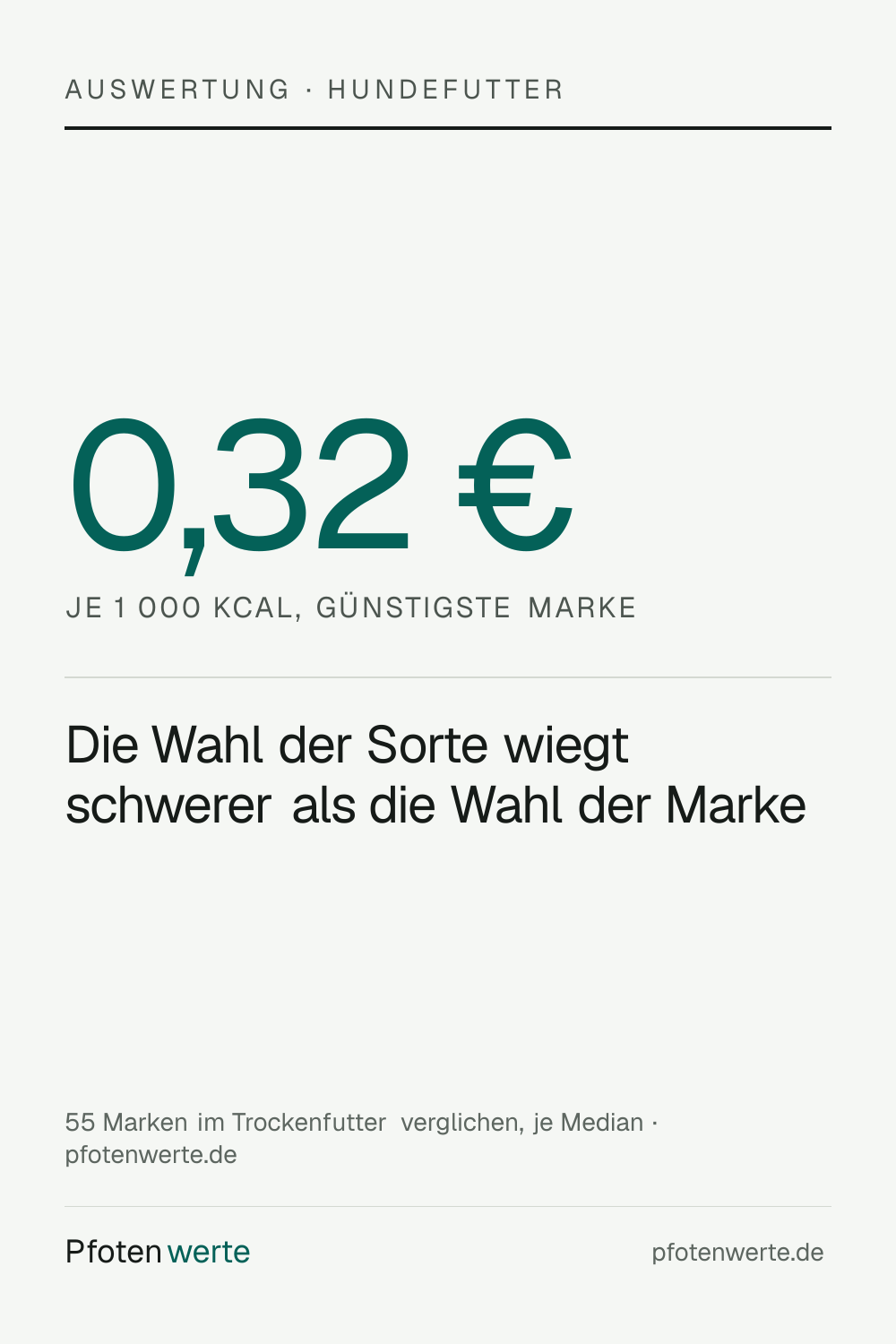 AUSWERTUNG · HUNDEFUTTER

0,32 €

JE 1 000 KCAL, GÜNSTIGSTE MARKE

Die Wahl der Sorte wiegt schwerer als die Wahl der Marke

55 Marken im Trockenfutter verglichen, je Median · pfotenwerte.de

Pfotenwerte

pfotenwerte.de